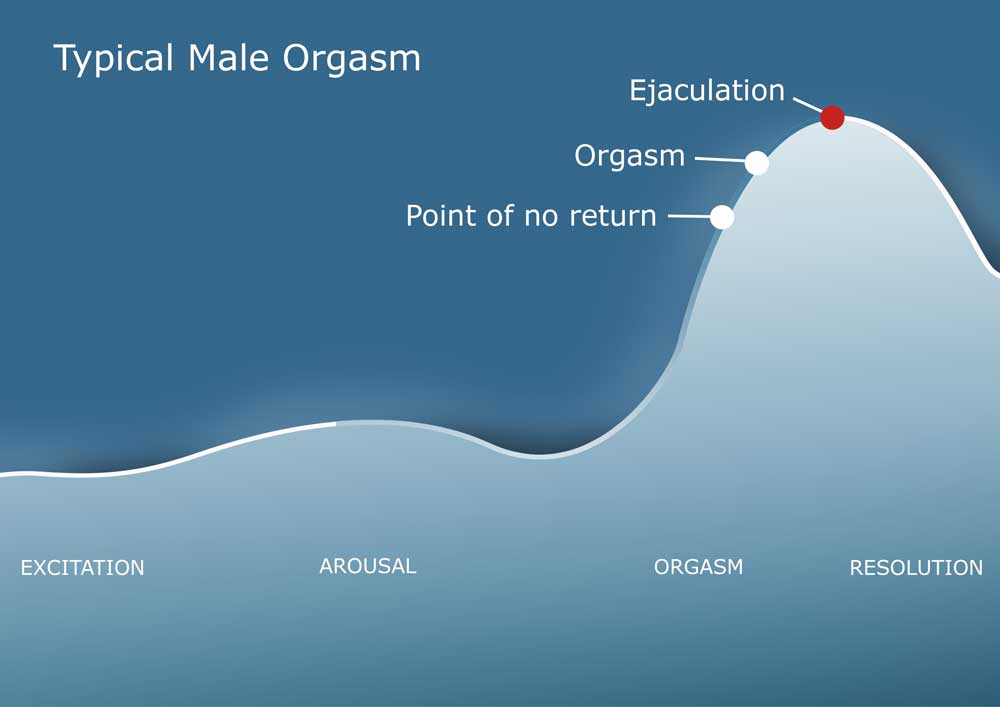 Typical Male Orgasm

Ejaculation

Orgasm

Point of no return

EXCITATION

AROUSAL

ORGASM

RESOLUTION